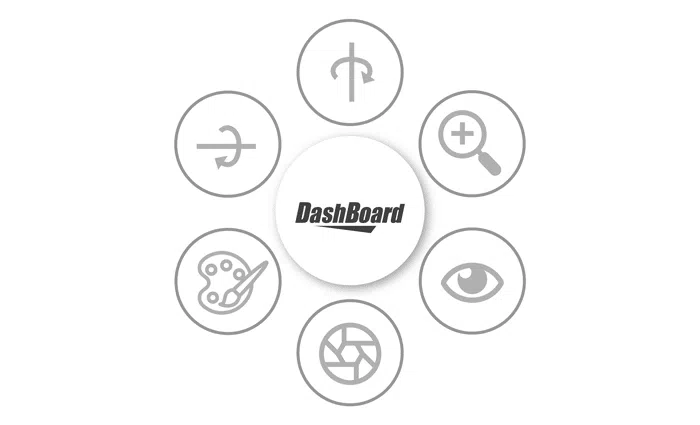 DashBoard