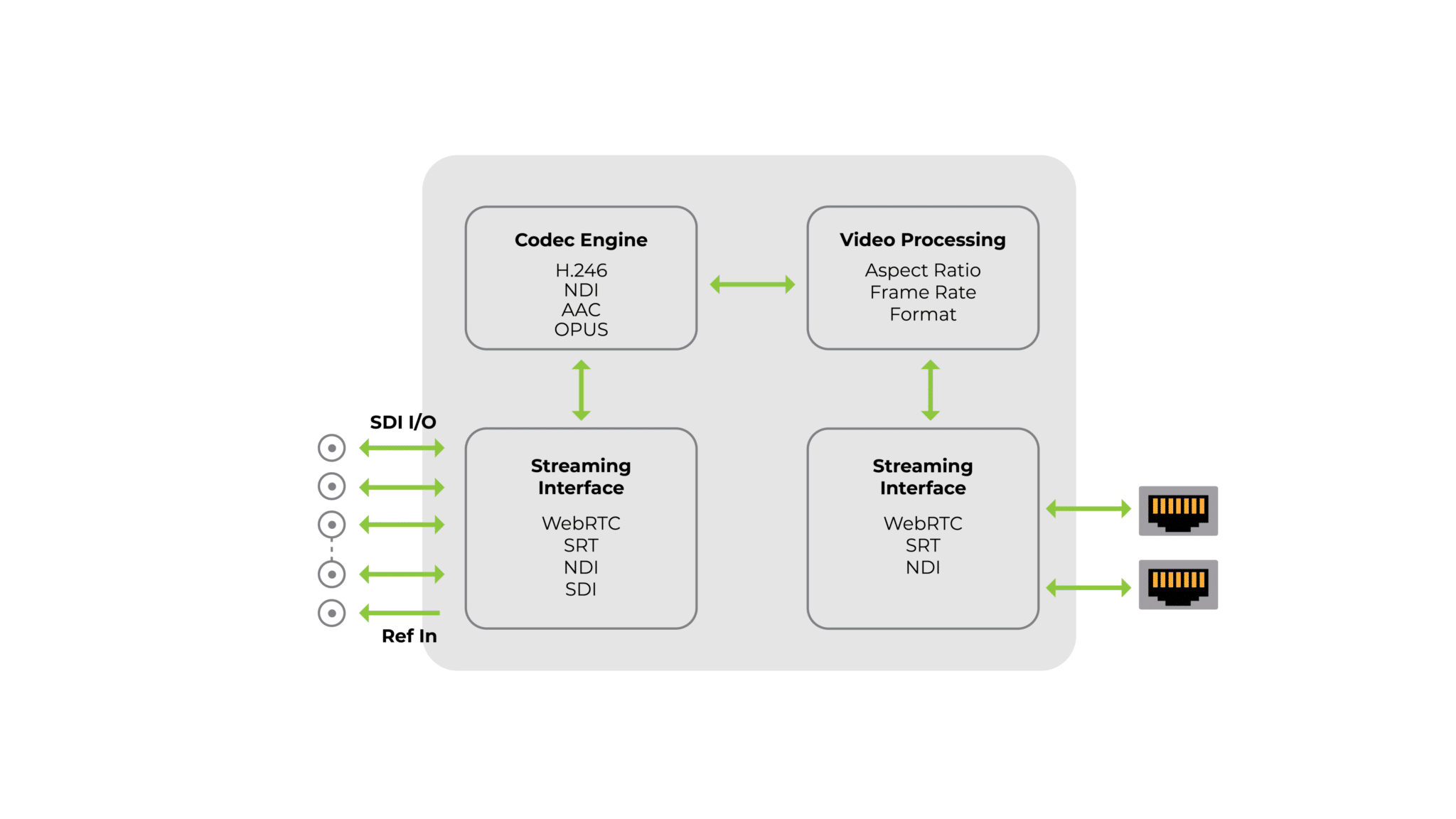 Codec Engine
H.246
NDI
AAC
OPUS

Video Processing
Aspect Ratio
Frame Rate
Format

SDI I/O

Streaming Interface
WebRTC
SRT
NDI
SDI

Streaming Interface
WebRTC
SRT
NDI

Ref In