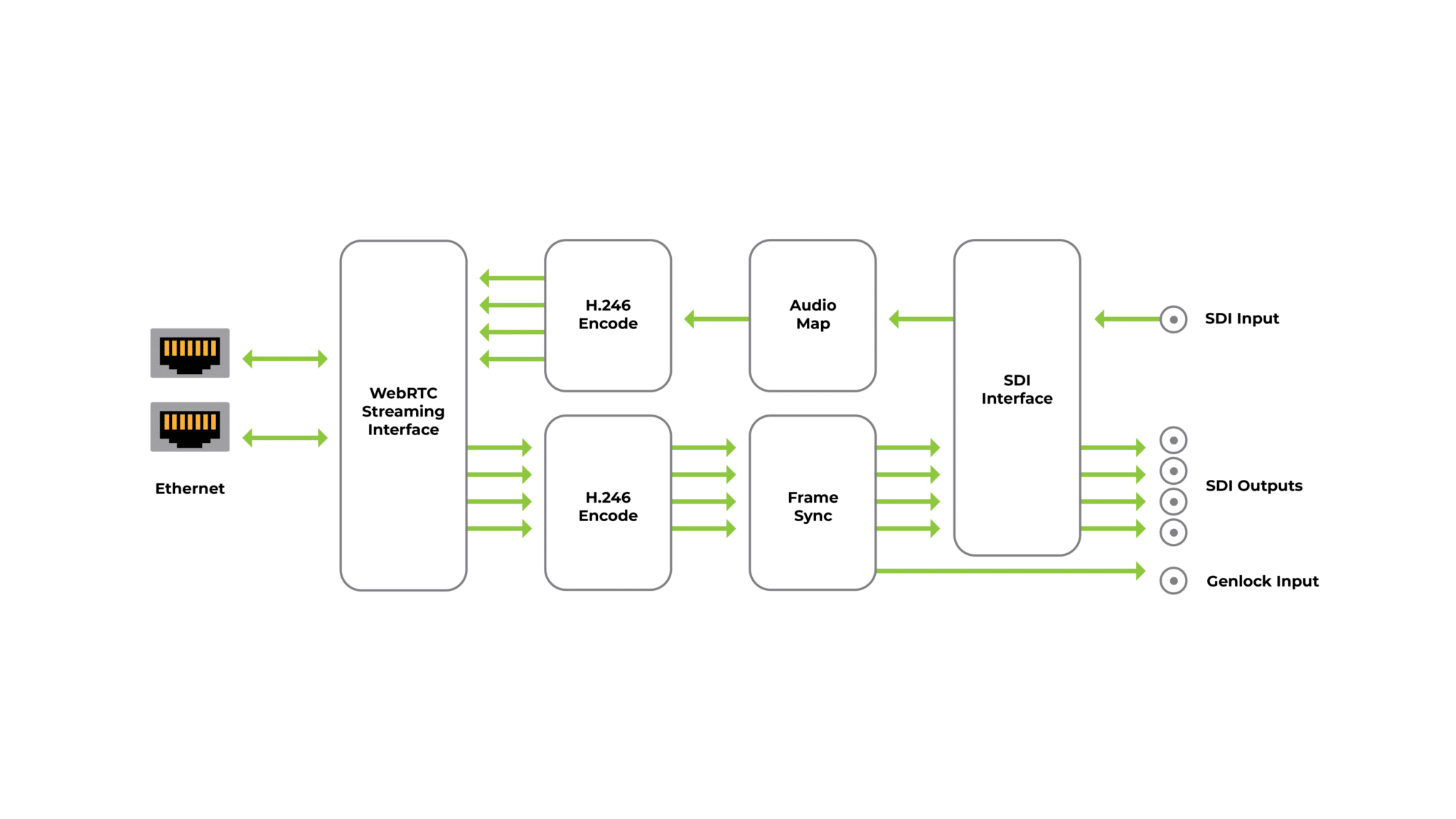 Ethernet

WebRTC Streaming Interface

H.246 Encode

Audio Map

SDI Interface

SDI Input

H.246 Encode

Frame Sync

SDI Outputs

Genlock Input